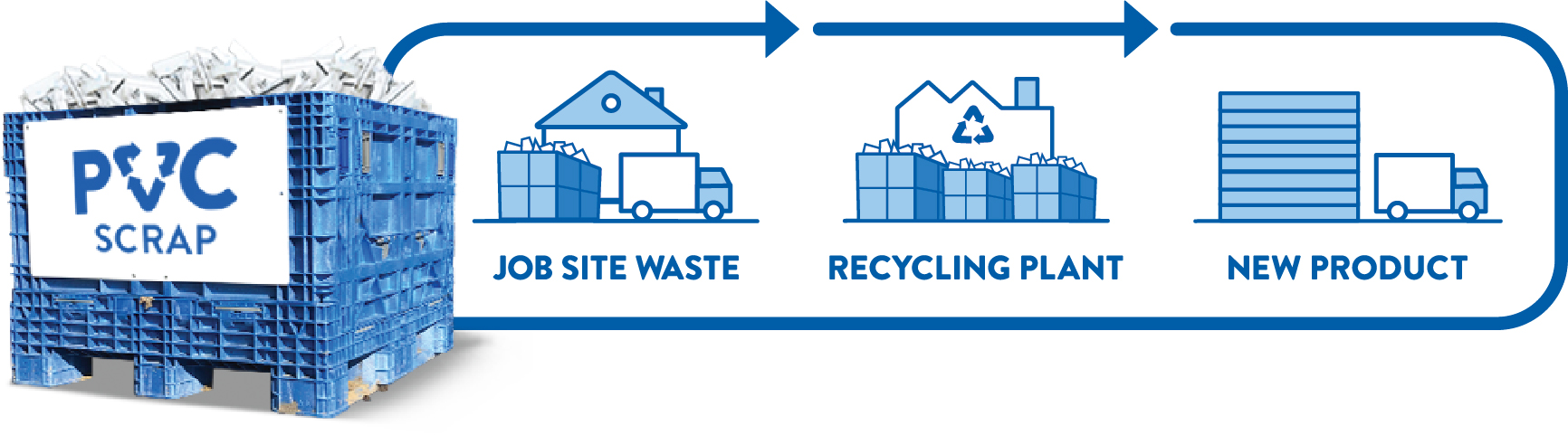 PVC
SCRAP

JOB SITE WASTE

RECYCLING PLANT

NEW PRODUCT